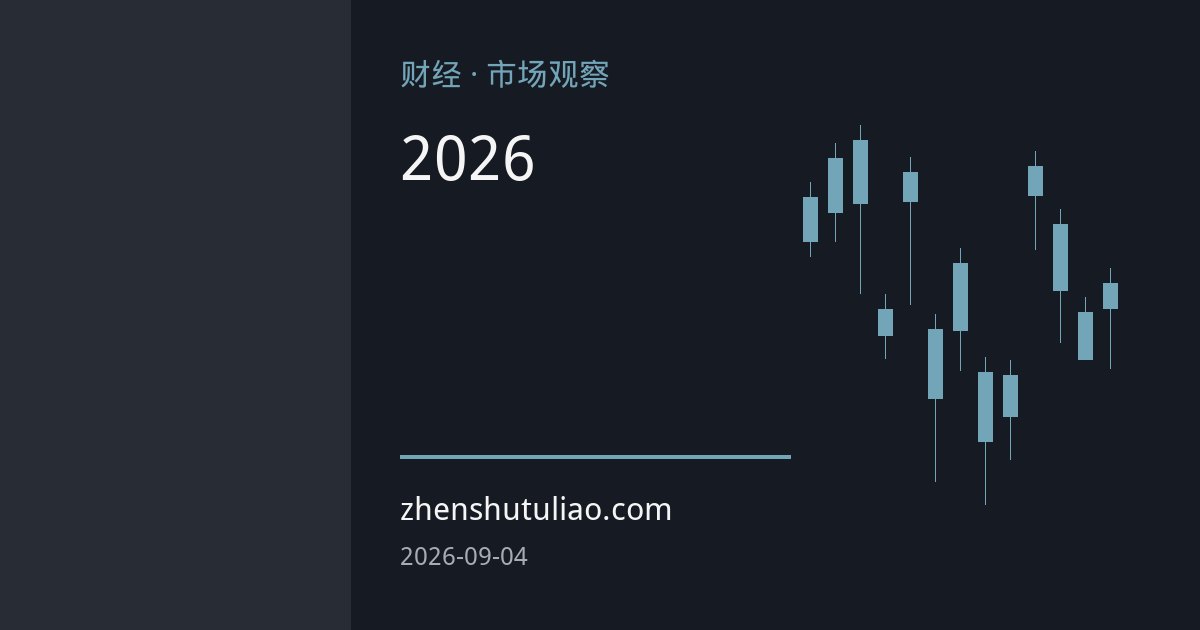 财经 · 市场观察

2026

zhenshutuliao.com

2026-09-04